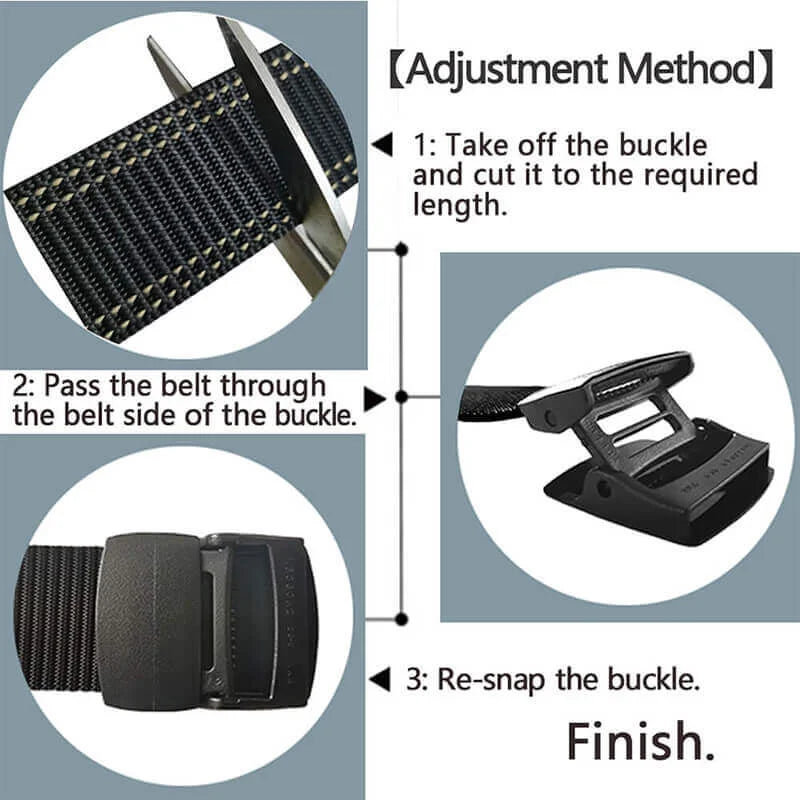 【Adjustment Method】

1: Take off the buckle and cut it to the required length.

2: Pass the belt through the belt side of the buckle.

3: Re-snap the buckle.

Finish.