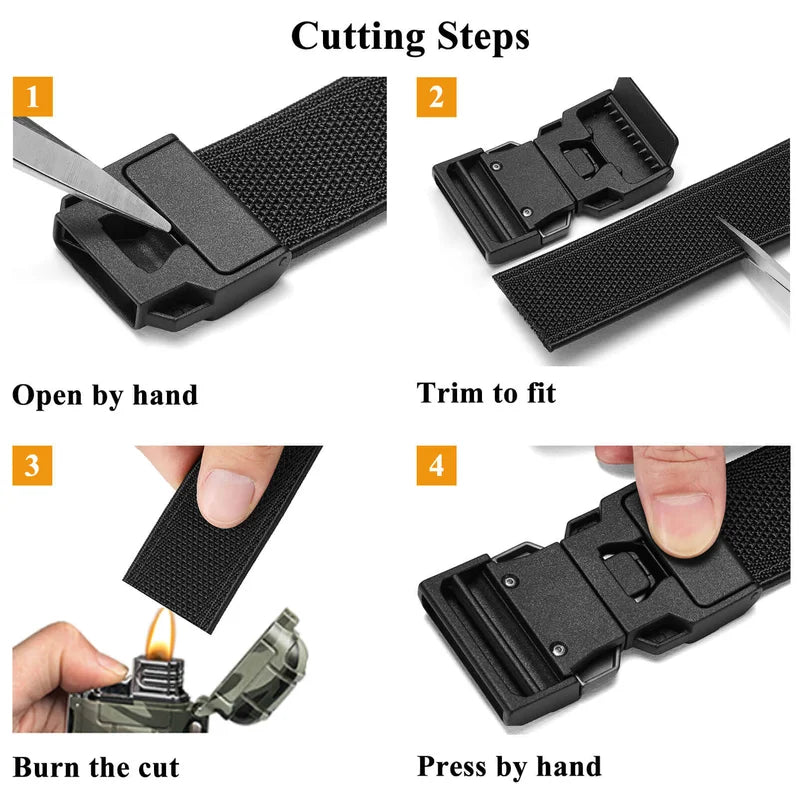 Cutting Steps

1

Open by hand

2

Trim to fit

3

Burn the cut

4

Press by hand