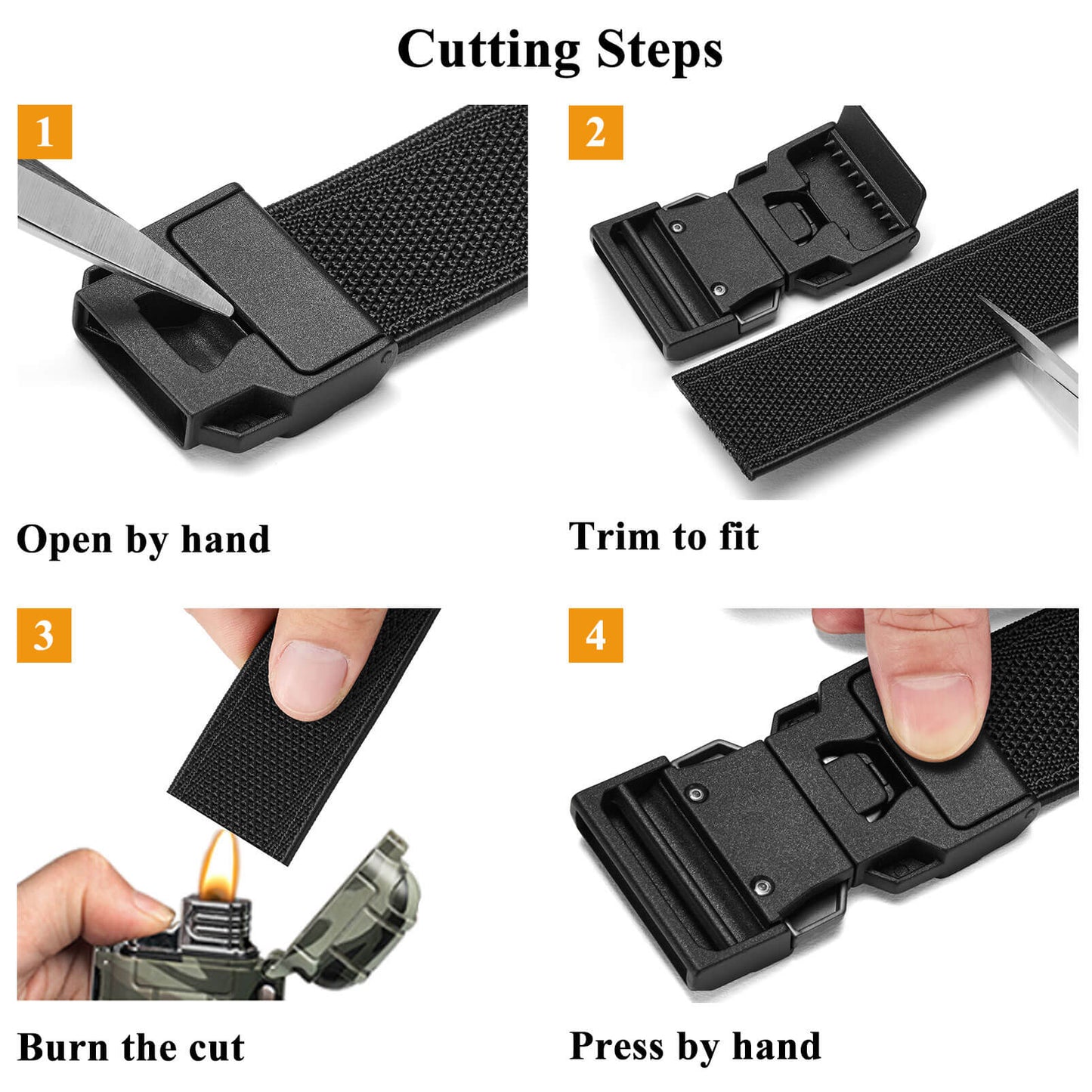 Cutting Steps

1

Open by hand

2

Trim to fit

3

Burn the cut

4

Press by hand